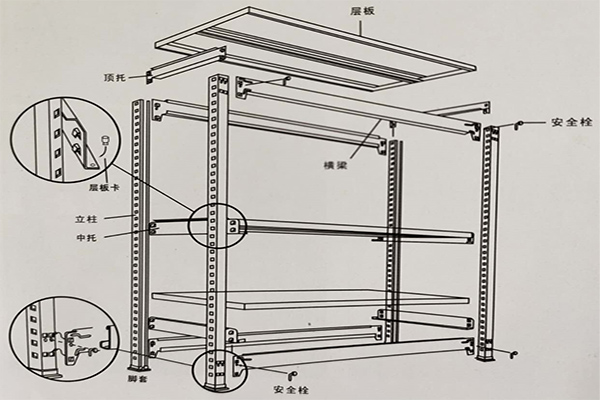 层板
顶托
安全栓
横梁
层板卡
立柱
中托
脚套
安全栓